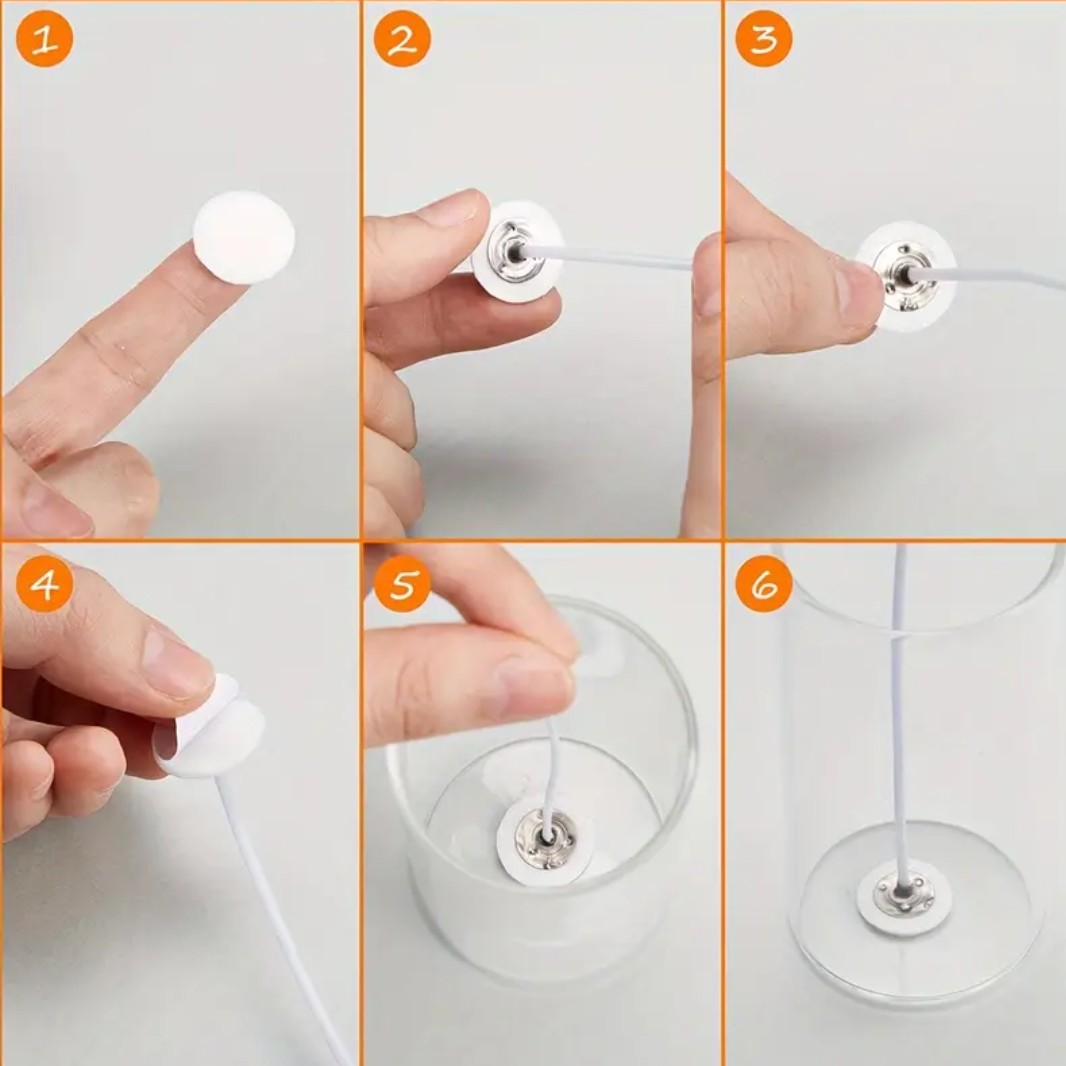 1
2
3
4
5
6